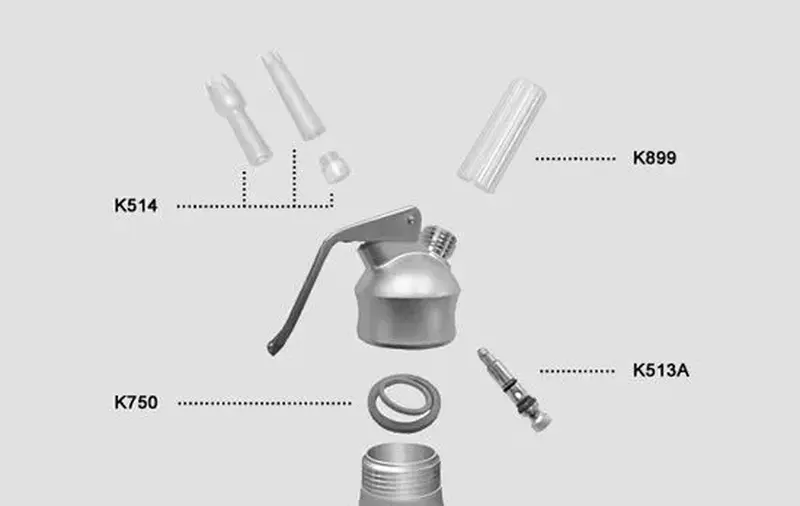 K899

K514

K513A

K750